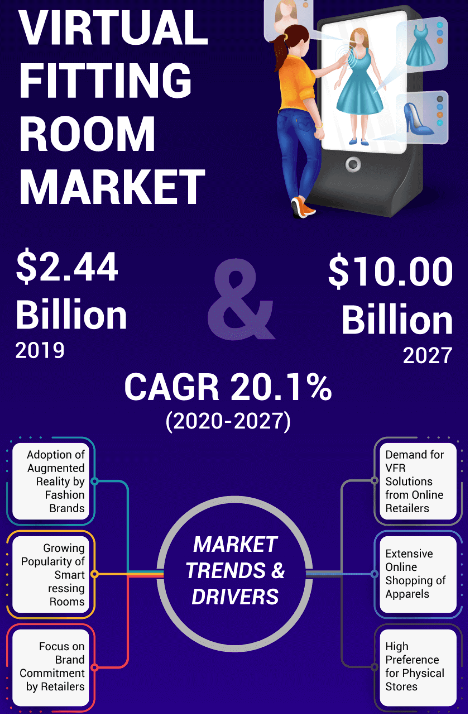 VIRTUAL FITTING ROOM MARKET

$2.44 Billion
2019

&

$10.00 Billion
2027

CAGR 20.1%
(2020-2027)

Adoption of Augmented Reality by Fashion Brands

Growing Popularity of Smart ressing Rooms

Focus on Brand Commitment by Retailers

MARKET TRENDS & DRIVERS

Demand for VFR Solutions from Online Retailers

Extensive Online Shopping of Apparels

High Preference for Physical Stores